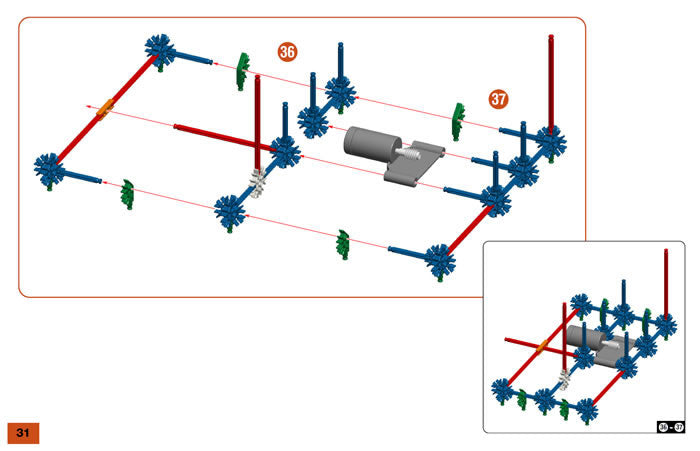 36

37

36 - 37

31